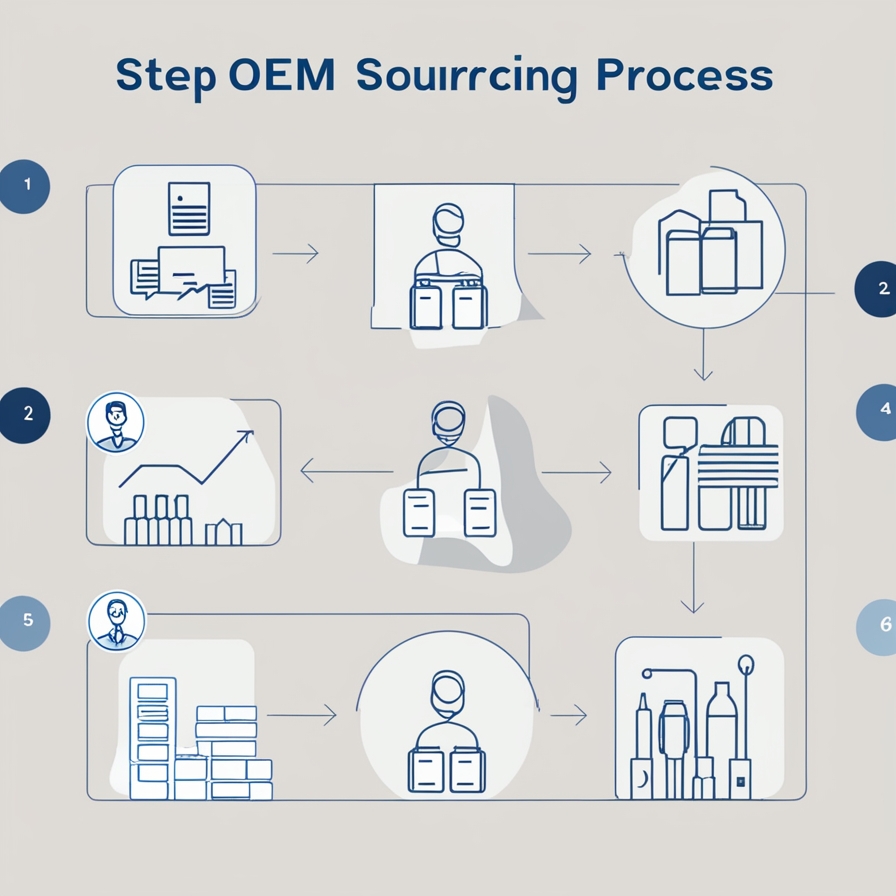 Step OEM Sourrcing Process

1

2

2

4

5

6